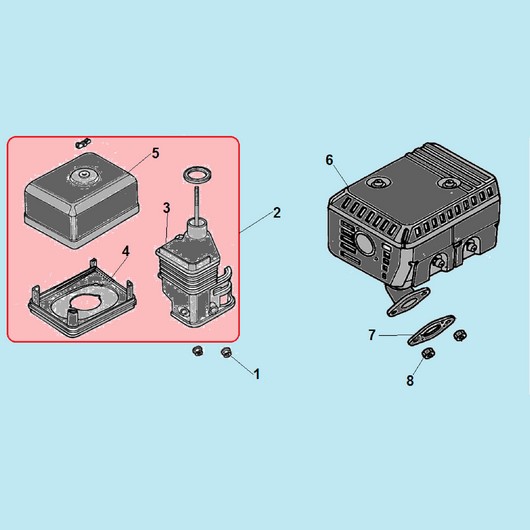 5
3
2
4
1
6
7
8